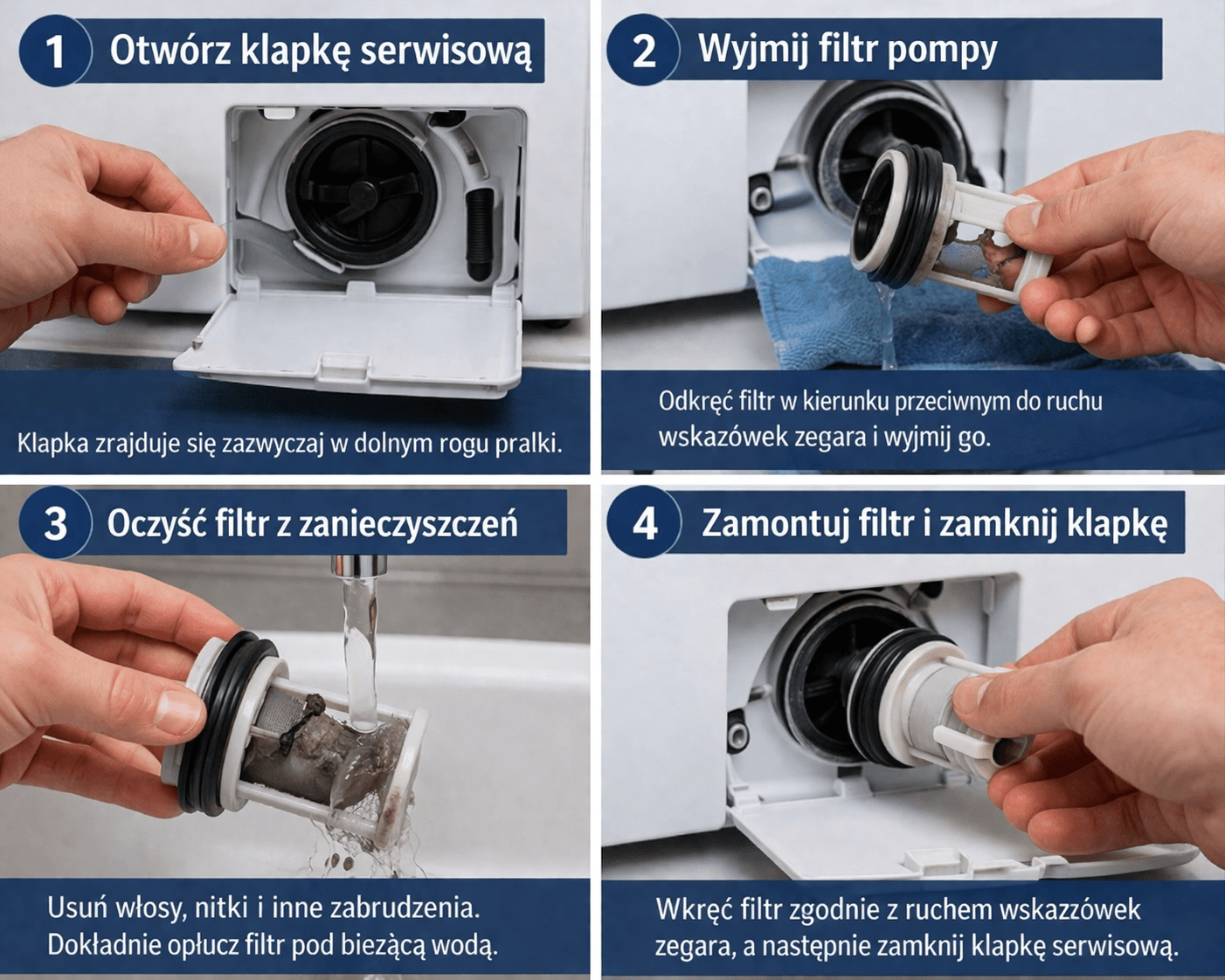 1 Otwórz klapkę serwisową

Klapka zrajduje się zazwyczaj w dolnym rogu pralki.

2 Wyjmij filtr pompy

Odkręć filtr w kierunku przeciwnym do ruchu wskazówek zegara i wyjmij go.

3 Oczyść filtr z zanieczyszczeń

Usuń włosy, nitki i inne zabrudzenia. Dokładnie opłucz filtr pod bieżącą wodą.

4 Zamontuj filtr i zamknij klapkę

Wkręć filtr zgodnie z ruchem wskazzówek zegara, a następnie zamknij klapkę serwisową.